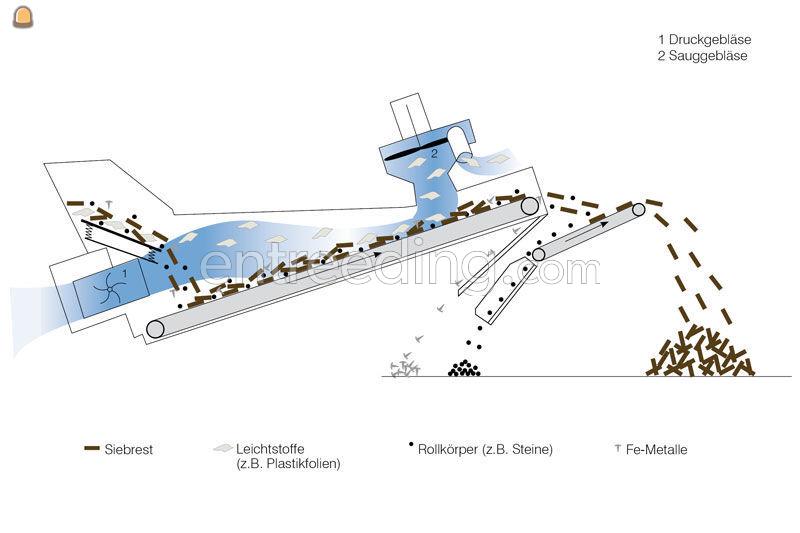 1 Druckgebläse
2 Sauggebläse

2

1

entreeding.com

Siebrest

Leichtstoffe (z.B. Plastikfolien)

Rollkörper (z.B. Steine)

Fe-Metalle